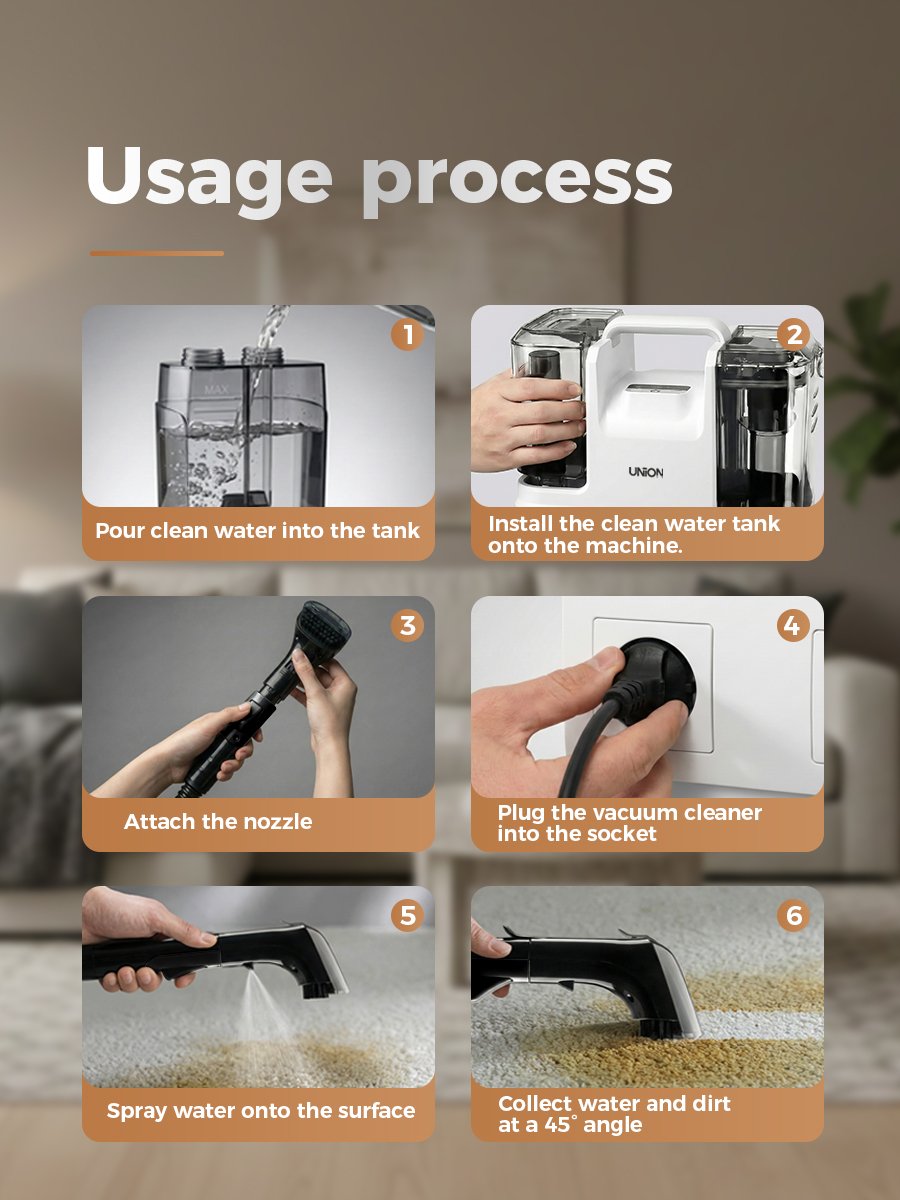 Usage process

1

MAX

Pour clean water into the tank

2

UNION

Install the clean water tank onto the machine.

3

Attach the nozzle

4

Plug the vacuum cleaner into the socket

5

Spray water onto the surface

6

Collect water and dirt at a 45° angle